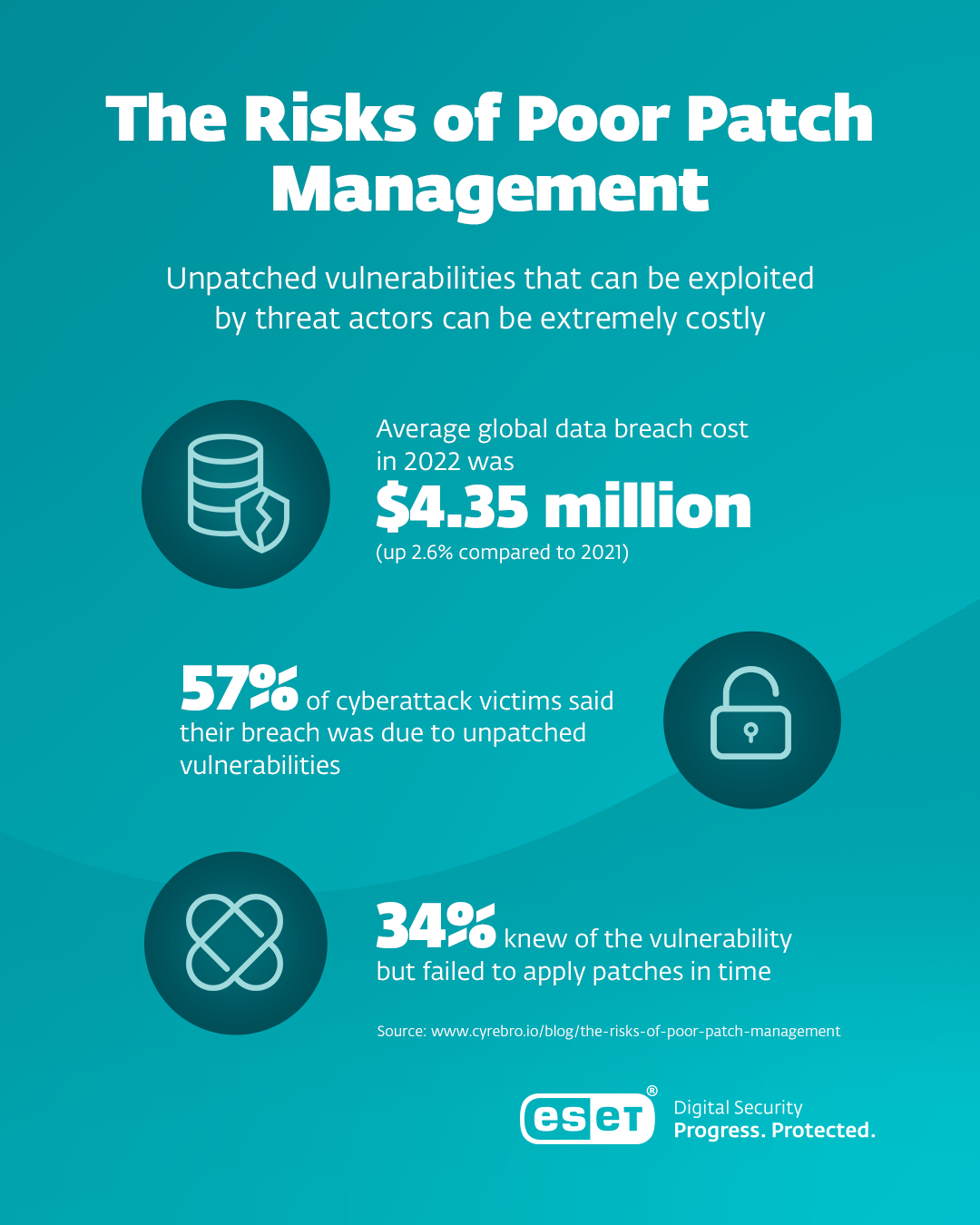 The Risks of Poor Patch Management

Unpatched vulnerabilities that can be exploited by threat actors can be extremely costly

Average global data breach cost in 2022 was
$4.35 million
(up 2.6% compared to 2021)

57% of cyberattack victims said their breach was due to unpatched vulnerabilities

34% knew of the vulnerability but failed to apply patches in time

Source: www.cyrebro.io/blog/the-risks-of-poor-patch-management

eset®
Digital Security
Progress. Protected.